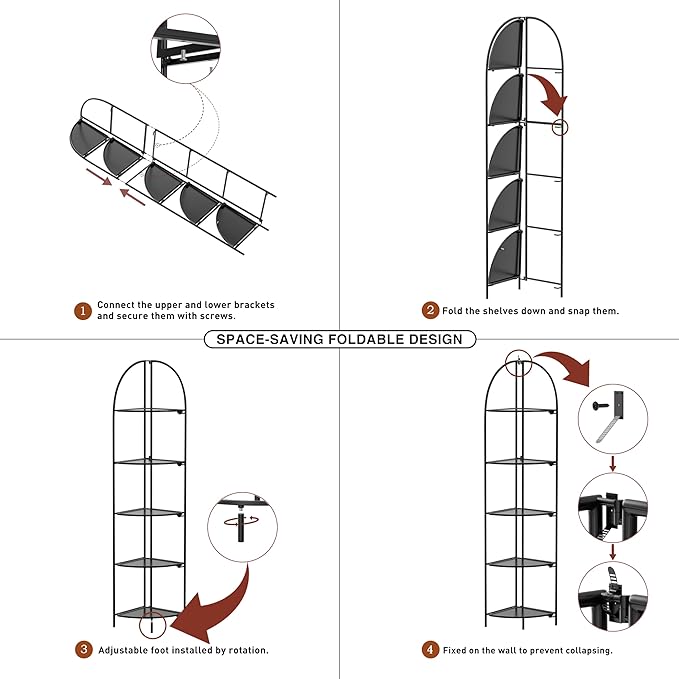 1 Connect the upper and lower brackets and secure them with screws.

2 Fold the shelves down and snap them.

SPACE-SAVING FOLDABLE DESIGN

3 Adjustable foot installed by rotation.

4 Fixed on the wall to prevent collapsing.