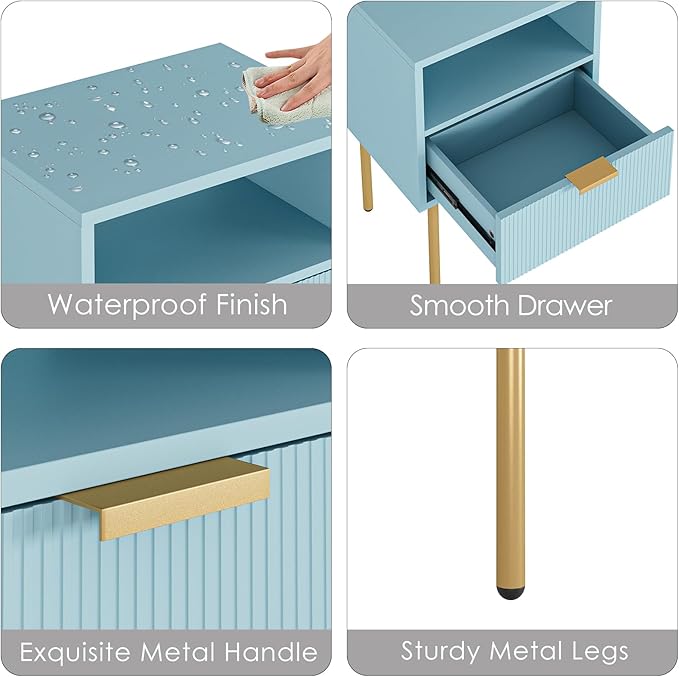 Waterproof Finish

Smooth Drawer

Exquisite Metal Handle

Sturdy Metal Legs