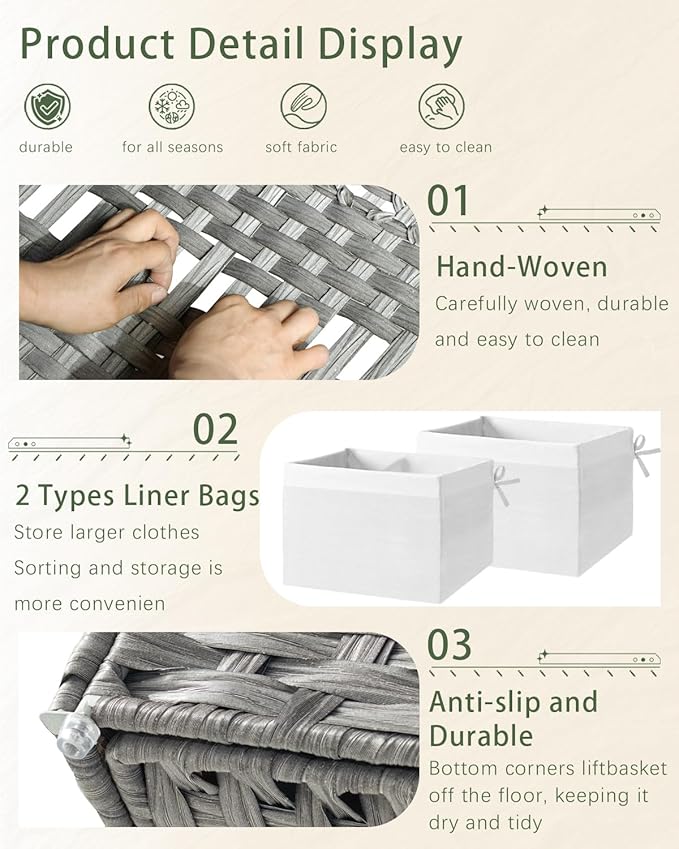 Product Detail Display

durable

for all seasons

soft fabric

easy to clean

01

Hand-Woven

Carefully woven, durable and easy to clean

02

2 Types Liner Bags

Store larger clothes

Sorting and storage is more convenien

03

Anti-slip and Durable

Bottom corners liftbasket off the floor, keeping it dry and tidy