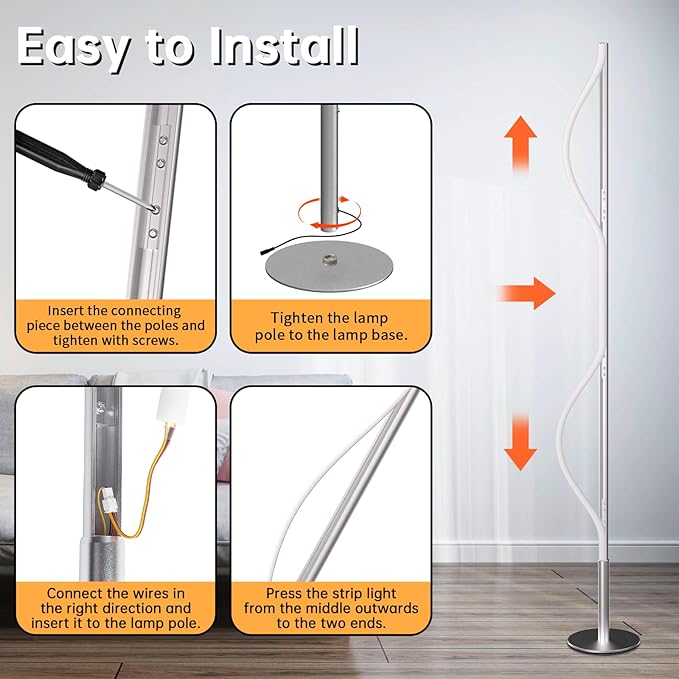 Easy to Install

Insert the connecting piece between the poles and tighten with screws.

Tighten the lamp pole to the lamp base.

Connect the wires in the right direction and insert it to the lamp pole.

Press the strip light from the middle outwards to the two ends.