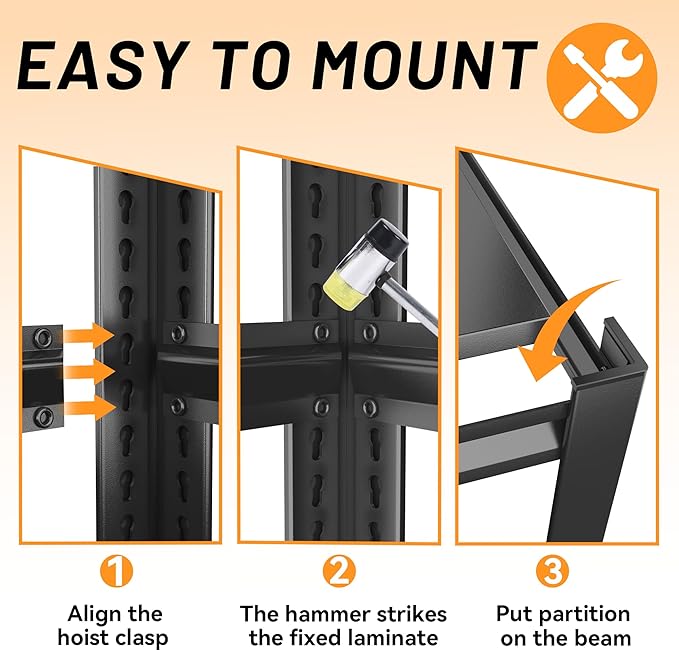 EASY TO MOUNT

1
Align the hoist clasp

2
The hammer strikes the fixed laminate

3
Put partition on the beam