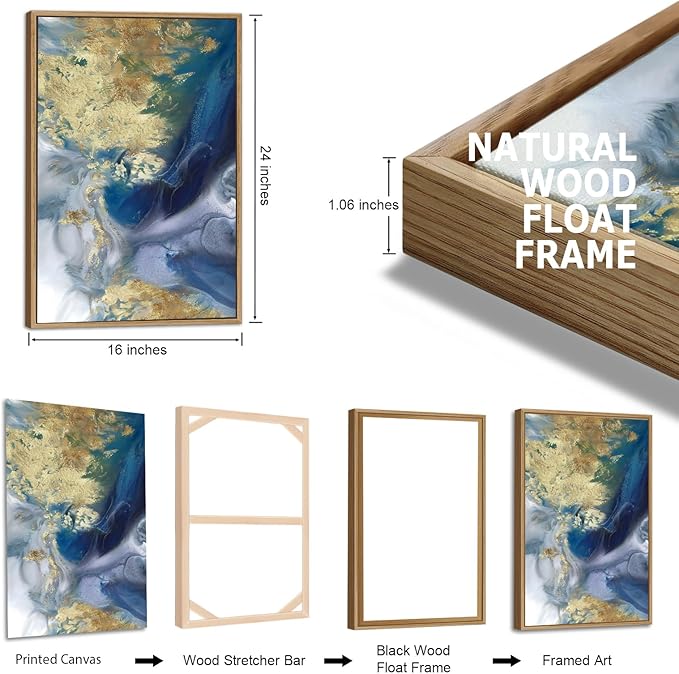 24 inches

16 inches

1.06 inches

NATURAL WOOD FLOAT FRAME

Printed Canvas

Wood Stretcher Bar

Black Wood Float Frame

Framed Art