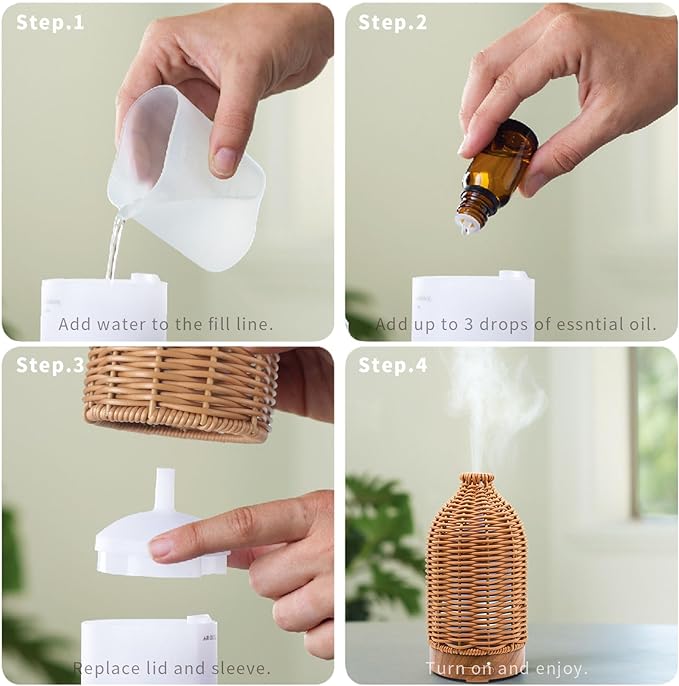 Step.1

Add water to the fill line.

Step.2

Add up to 3 drops of essntial oil.

Step.3

Replace lid and sleeve.

Step.4

Turn on and enjoy.