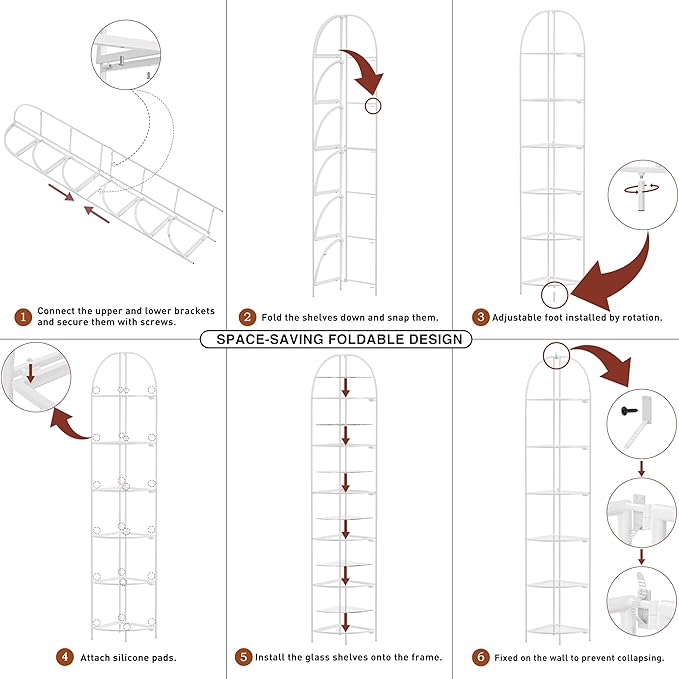 1 Connect the upper and lower brackets and secure them with screws.

2 Fold the shelves down and snap them.

3 Adjustable foot installed by rotation.

SPACE-SAVING FOLDABLE DESIGN

4 Attach silicone pads.

5 Install the glass shelves onto the frame.

6 Fixed on the wall to prevent collapsing.