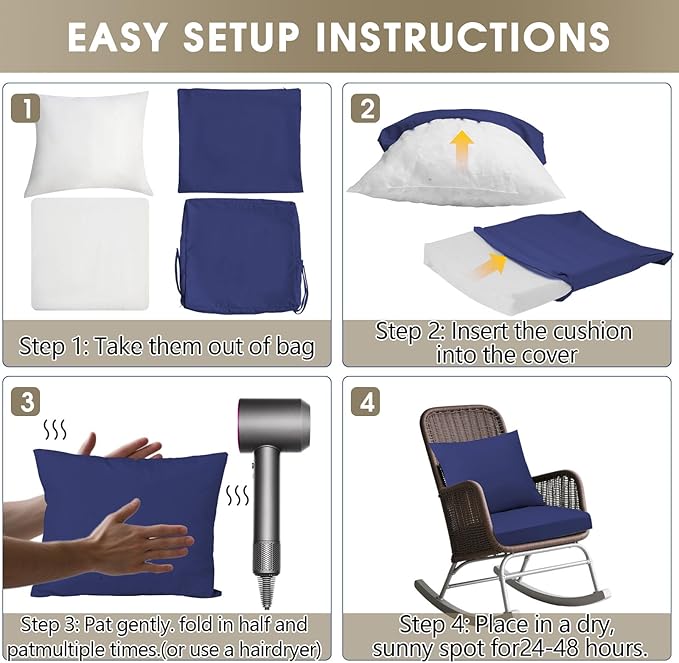 EASY SETUP INSTRUCTIONS

1

Step 1: Take them out of bag

2

Step 2: Insert the cushion into the cover

3

Step 3: Pat gently. fold in half and patmultiple times.(or use a hairdryer)

4

Step 4: Place in a dry, sunny spot for24-48 hours.