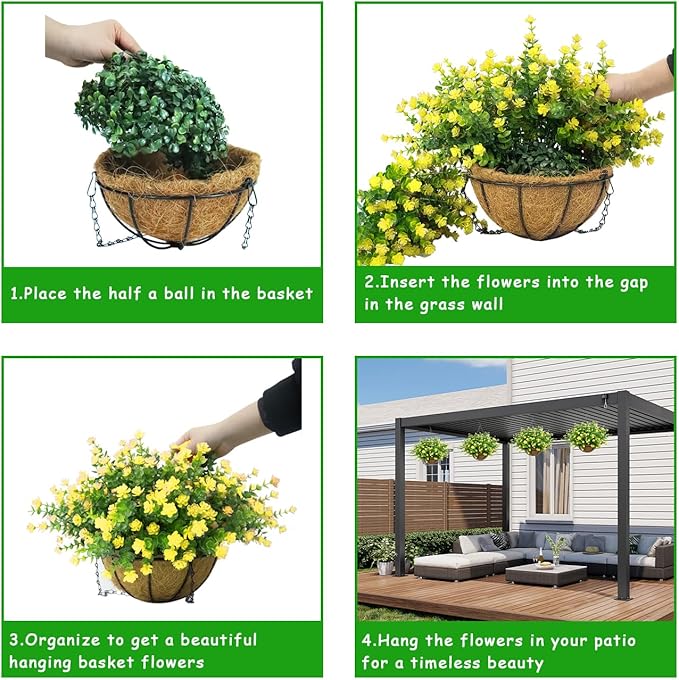 1.Place the half a ball in the basket

2.Insert the flowers into the gap in the grass wall

3.Organize to get a beautiful hanging basket flowers

4.Hang the flowers in your patio for a timeless beauty