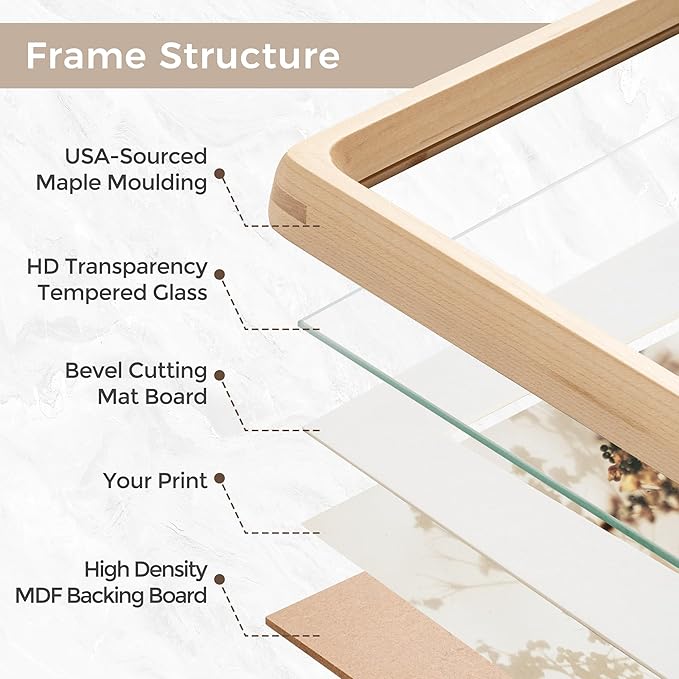 Frame Structure

USA-Sourced Maple Moulding

HD Transparency Tempered Glass

Bevel Cutting Mat Board

Your Print

High Density MDF Backing Board