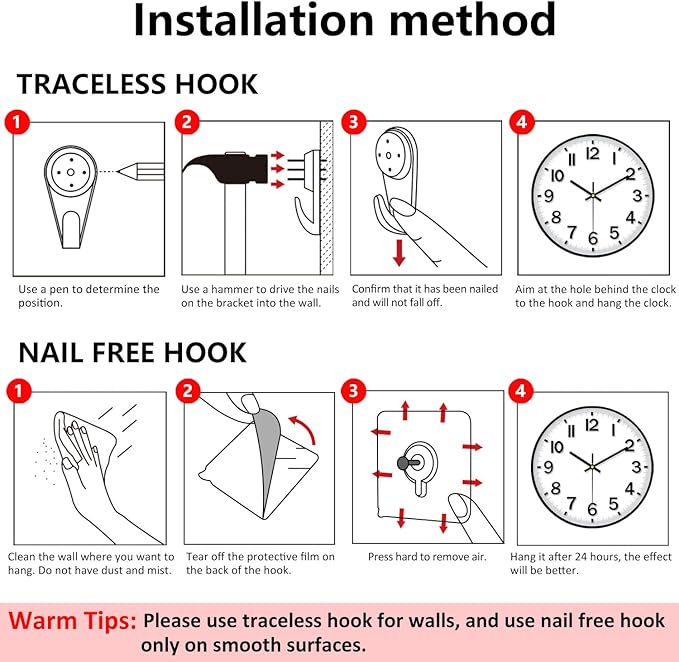 Installation method

TRACELESS HOOK

1
Use a pen to determine the position.

2
Use a hammer to drive the nails on the bracket into the wall.

3
Confirm that it has been nailed and will not fall off.

4
12 1 2 3 4 5 6 7 8 9 10
Aim at the hole behind the clock to the hook and hang the clock.

NAIL FREE HOOK

1
Clean the wall where you want to hang. Do not have dust and mist.

2
Tear off the protective film on the back of the hook.

3
Press hard to remove air.

4
12 1 2 3 4 5 6 7 8 9 10
Hang it after 24 hours, the effect will be better.

Warm Tips: Please use traceless hook for walls, and use nail free hook only on smooth surfaces.