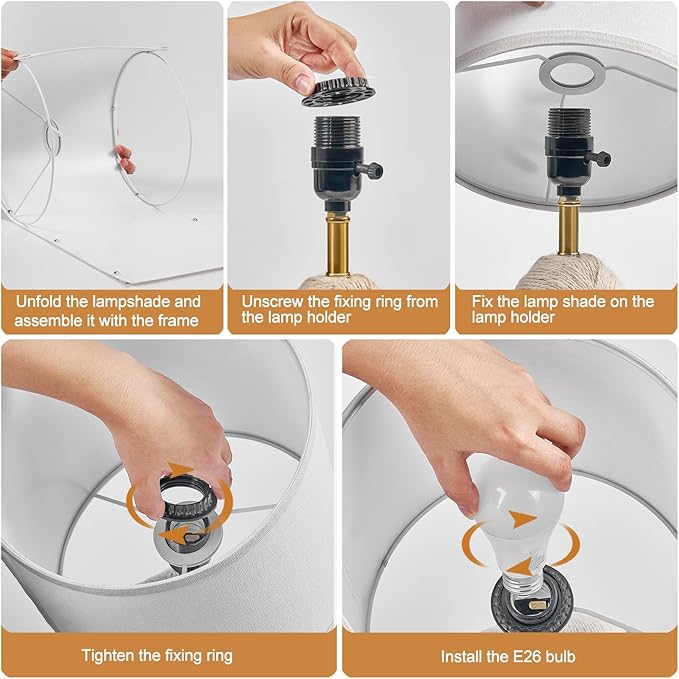 Unfold the lampshade and assemble it with the frame

Unscrew the fixing ring from the lamp holder

Fix the lamp shade on the lamp holder

Tighten the fixing ring

Install the E26 bulb