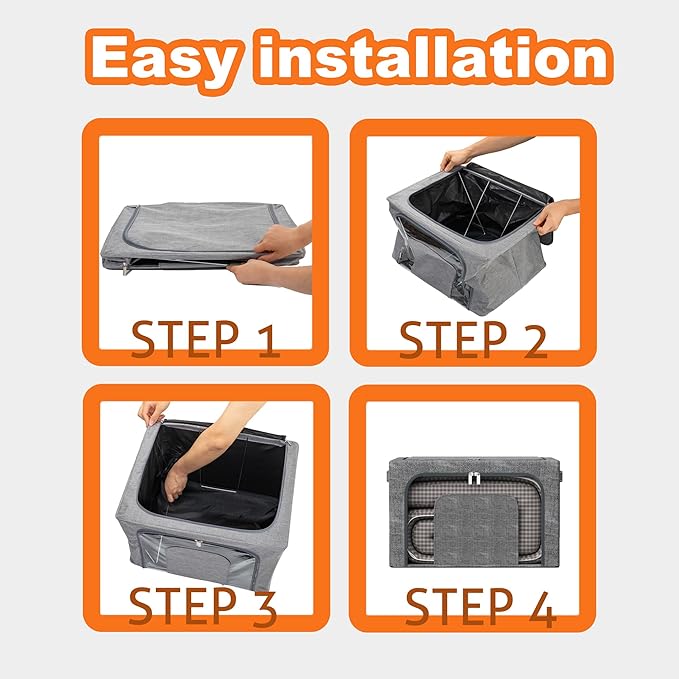 Easy installation

STEP 1

STEP 2

STEP 3

STEP 4