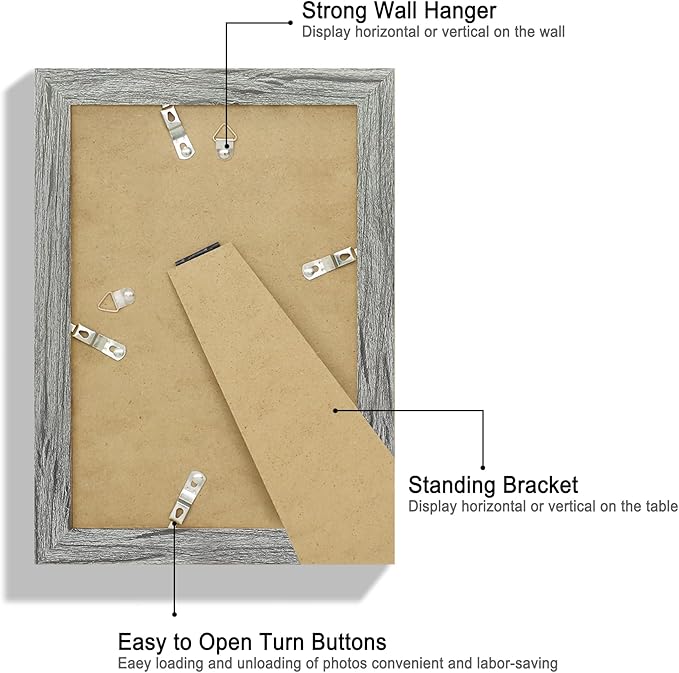 Strong Wall Hanger
Display horizontal or vertical on the wall

Standing Bracket
Display horizontal or vertical on the table

Easy to Open Turn Buttons
Eaey loading and unloading of photos convenient and labor-saving