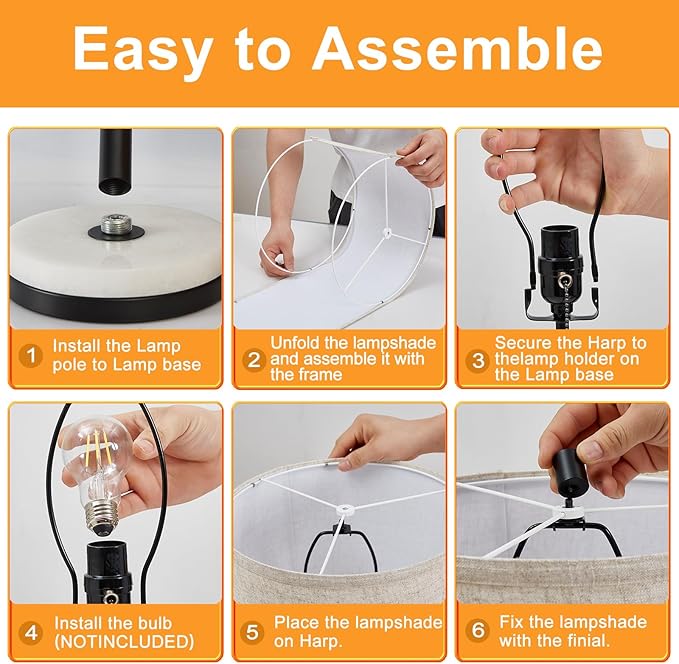 Easy to Assemble

1 Install the Lamp pole to Lamp base

2 Unfold the lampshade and assemble it with the frame

3 Secure the Harp to thelamp holder on the Lamp base

4 Install the bulb (NOTINCLUDED)

5 Place the lampshade on Harp.

6 Fix the lampshade with the finial.