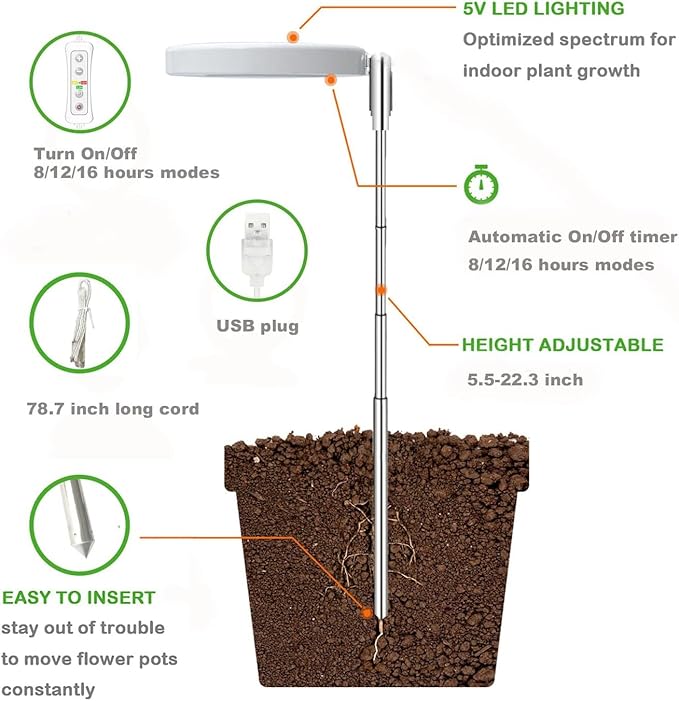 5V LED LIGHTING
Optimized spectrum for indoor plant growth

Turn On/Off
8/12/16 hours modes

Automatic On/Off timer
8/12/16 hours modes

USB plug

HEIGHT ADJUSTABLE
5.5-22.3 inch

78.7 inch long cord

EASY TO INSERT
stay out of trouble to move flower pots constantly