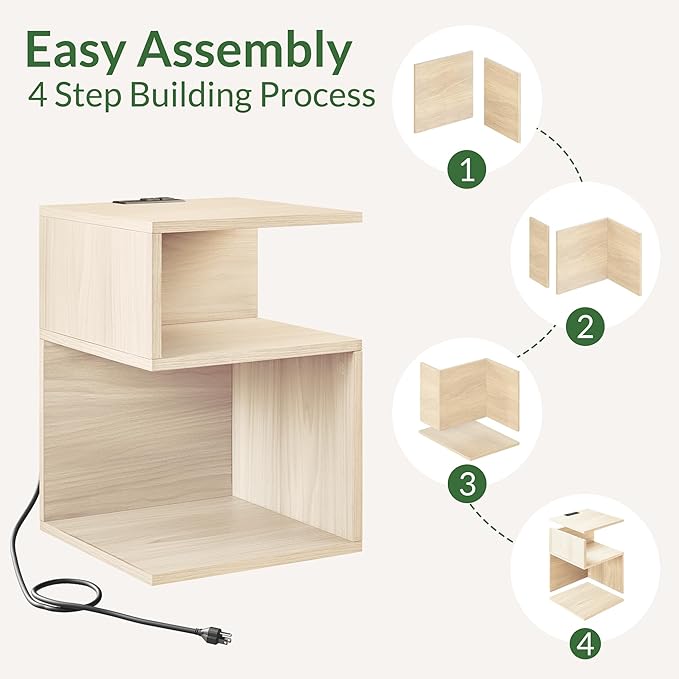 Easy Assembly
4 Step Building Process

1

2

3

4