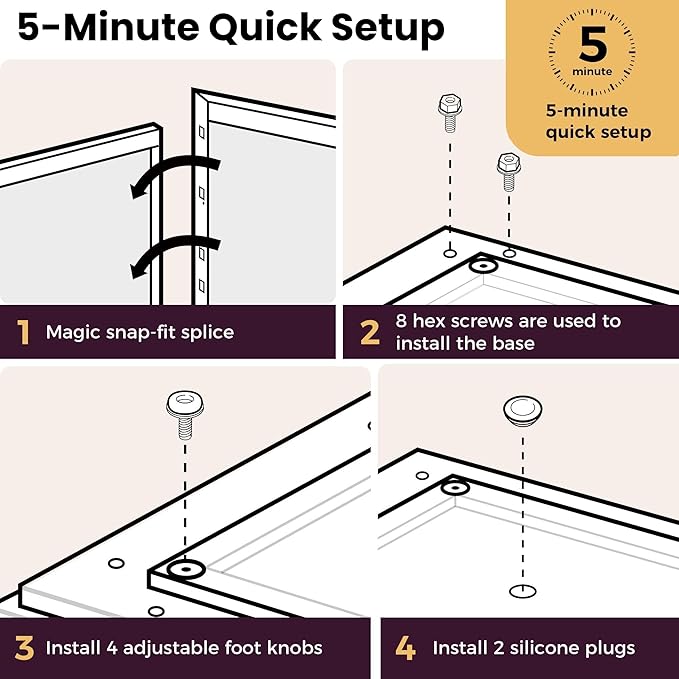 5-Minute Quick Setup

5
minute

5-minute quick setup

1 Magic snap-fit splice

2 8 hex screws are used to install the base

3 Install 4 adjustable foot knobs

4 Install 2 silicone plugs