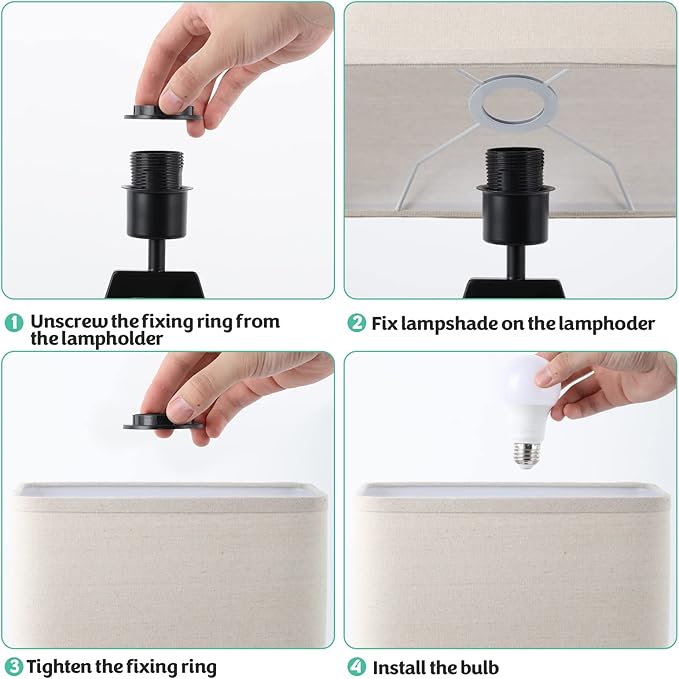 1 Unscrew the fixing ring from the lampholder

2 Fix lampshade on the lamphoder

3 Tighten the fixing ring

4 Install the bulb