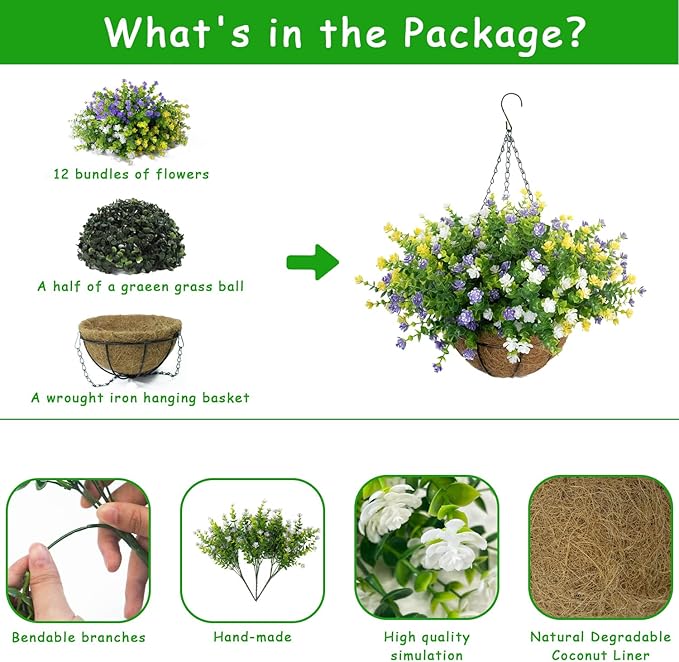 What's in the Package?

12 bundles of flowers

A half of a graeen grass ball

A wrought iron hanging basket

Bendable branches

Hand-made

High quality simulation

Natural Degradable Coconut Liner