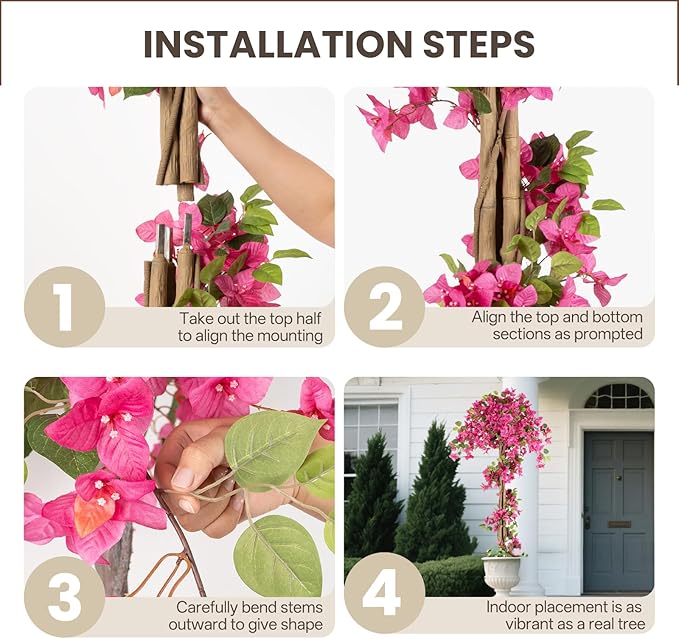 INSTALLATION STEPS

1
Take out the top half to align the mounting

2
Align the top and bottom sections as prompted

3
Carefully bend stems outward to give shape

4
Indoor placement is as vibrant as a real tree