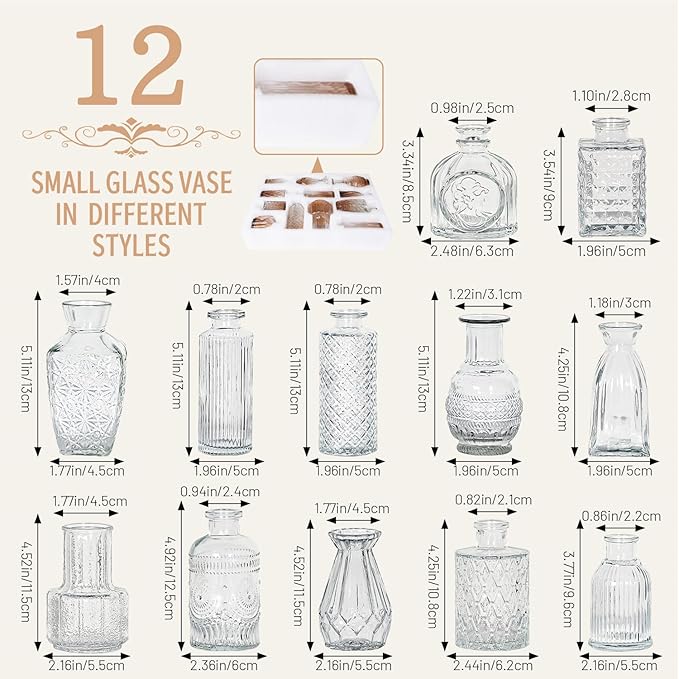 12

SMALL GLASS VASE IN DIFFERENT STYLES

0.98in/2.5cm
3.34in/8.5cm
2.48in/6.3cm

1.10in/2.8cm
3.54in/9cm
1.96in/5cm

1.57in/4cm
5.11in/13cm
1.77in/4.5cm

0.78in/2cm
5.11in/13cm
1.96in/5cm

0.78in/2cm
5.11in/13cm
1.96in/5cm

1.22in/3.1cm
5.11in/13cm
1.96in/5cm

1.18in/3cm
4.25in/10.8cm
1.96in/5cm

1.77in/4.5cm
4.52in/11.5cm
2.16in/5.5cm

0.94in/2.4cm
4.92in/12.5cm
2.36in/6cm

1.77in/4.5cm
4.52in/11.5cm
2.16in/5.5cm

0.82in/2.1cm
4.25in/10.8cm
2.44in/6.2cm

0.86in/2.2cm
3.77in/9.6cm
2.16in/5.5cm