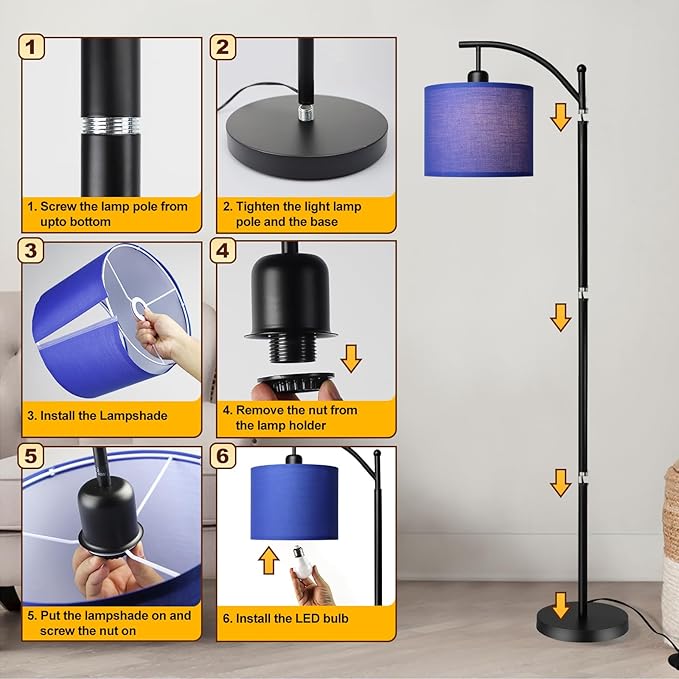 1

1. Screw the lamp pole from upto bottom

2

2. Tighten the light lamp pole and the base

3

3. Install the Lampshade

4

4. Remove the nut from the lamp holder

5

5. Put the lampshade on and screw the nut on

6

6. Install the LED bulb