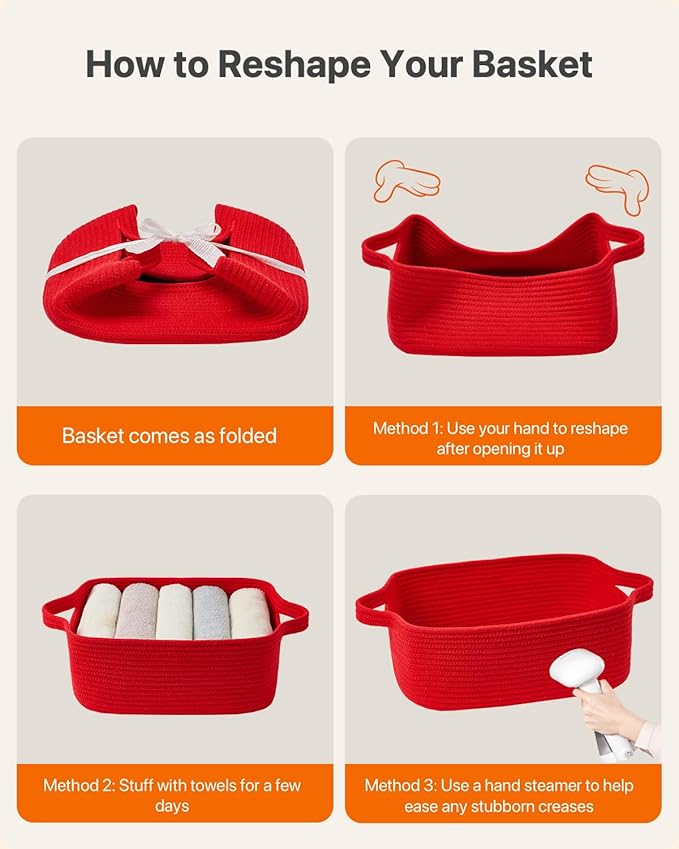 How to Reshape Your Basket

Basket comes as folded

Method 1: Use your hand to reshape after opening it up

Method 2: Stuff with towels for a few days

Method 3: Use a hand steamer to help ease any stubborn creases