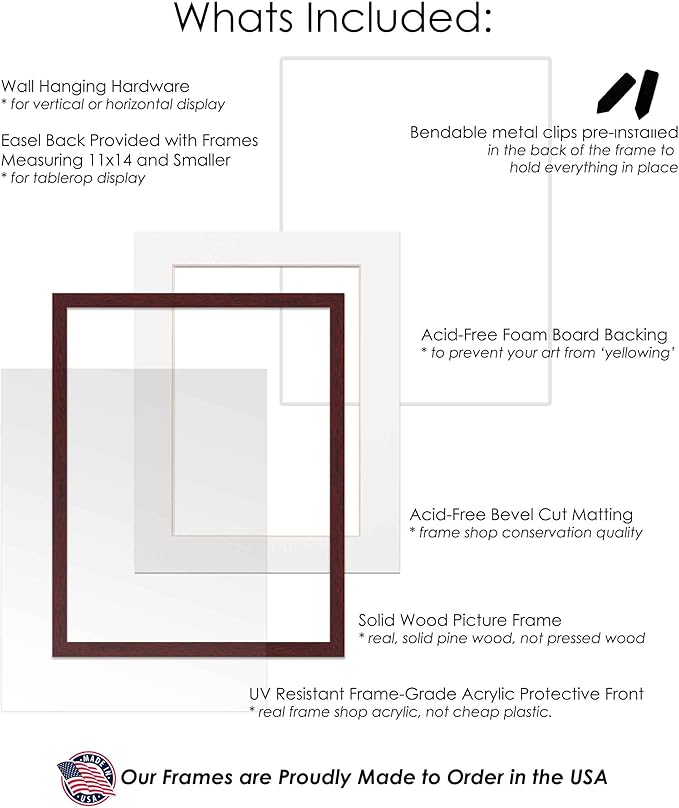 Whats Included:

Wall Hanging Hardware
* for vertical or horizontal display

Easel Back Provided with Frames Measuring 11x14 and Smaller
* for tablerop display

Bendable metal clips pre-installed
in the back of the frame to hold everything in place

Acid-Free Foam Board Backing
* to prevent your art from 'yellowing'

Acid-Free Bevel Cut Matting
* frame shop conservation quality

Solid Wood Picture Frame
* real, solid pine wood, not pressed wood

UV Resistant Frame-Grade Acrylic Protective Front
* real frame shop acrylic, not cheap plastic.

MADE IN USA

Our Frames are Proudly Made to Order in the USA