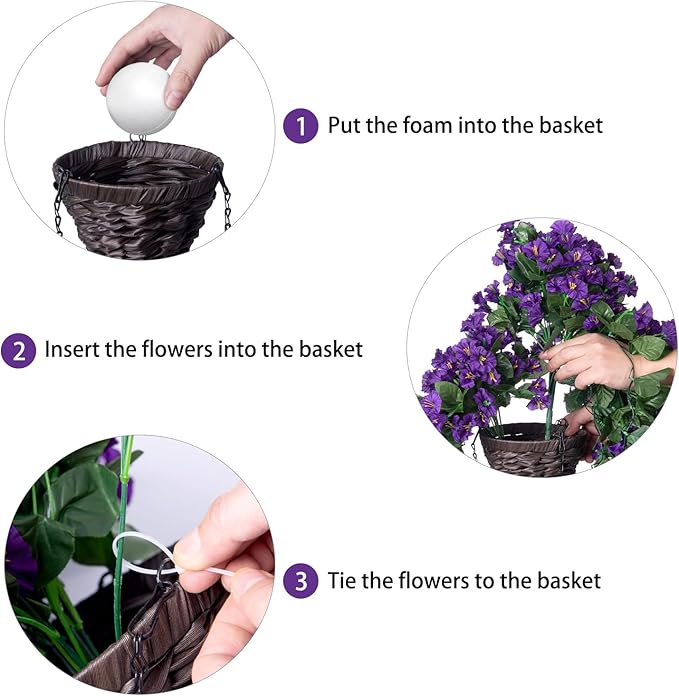 1 Put the foam into the basket

2 Insert the flowers into the basket

3 Tie the flowers to the basket