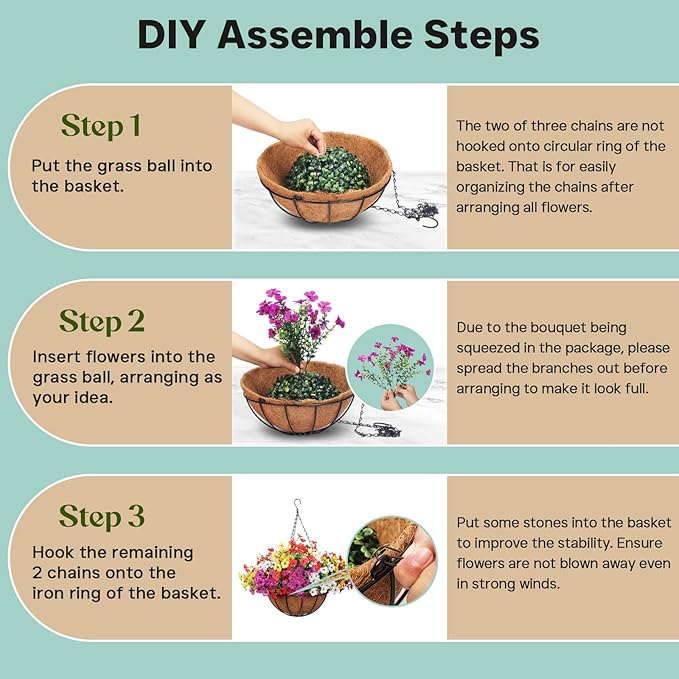 DIY Assemble Steps

Step 1

Put the grass ball into the basket.

The two of three chains are not hooked onto circular ring of the basket. That is for easily organizing the chains after arranging all flowers.

Step 2

Insert flowers into the grass ball, arranging as your idea.

Due to the bouquet being squeezed in the package, please spread the branches out before arranging to make it look full.

Step 3

Hook the remaining 2 chains onto the iron ring of the basket.

Put some stones into the basket to improve the stability. Ensure flowers are not blown away even in strong winds.