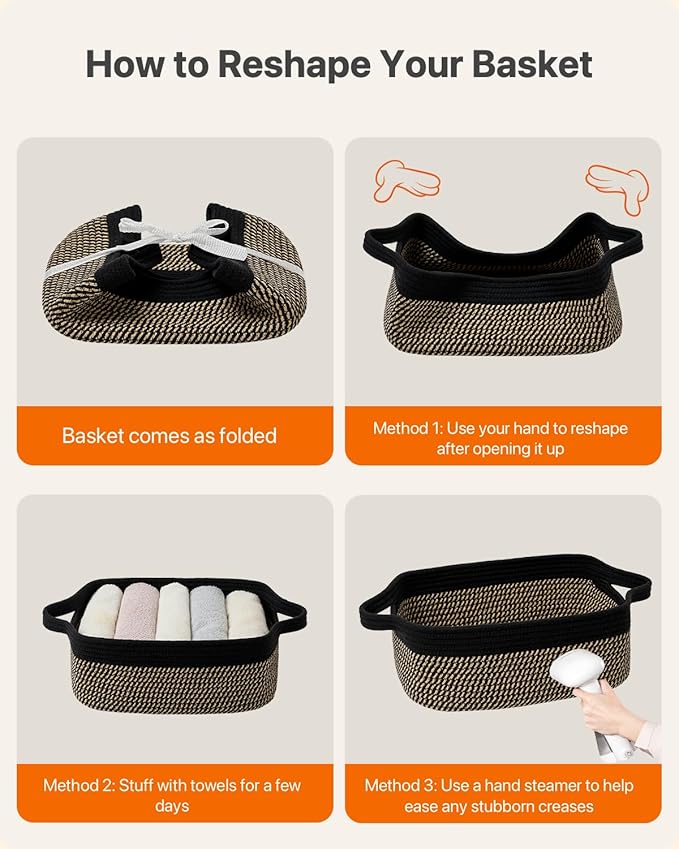 How to Reshape Your Basket

Basket comes as folded

Method 1: Use your hand to reshape after opening it up

Method 2: Stuff with towels for a few days

Method 3: Use a hand steamer to help ease any stubborn creases