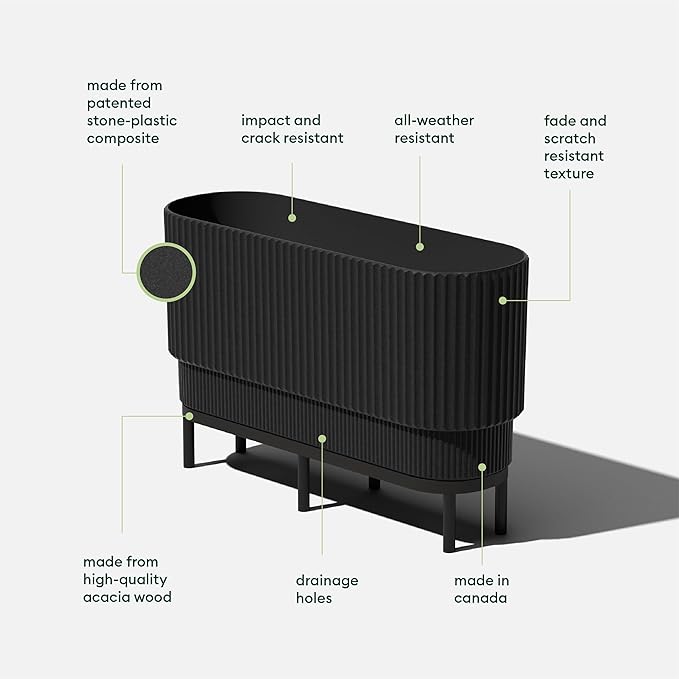 made from patented stone-plastic composite

impact and crack resistant

all-weather resistant

fade and scratch resistant texture

made from high-quality acacia wood

drainage holes

made in canada