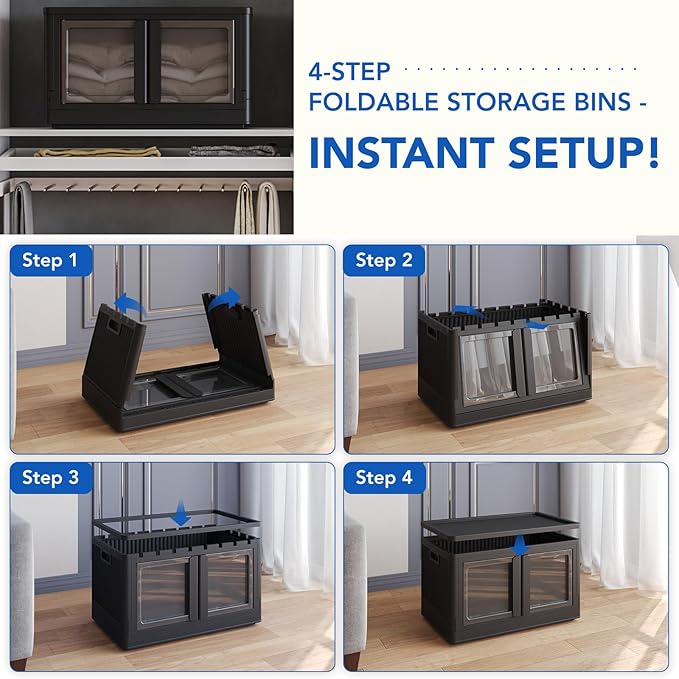 4-STEP
FOLDABLE STORAGE BINS -
INSTANT SETUP!

Step 1

Step 2

Step 3

Step 4