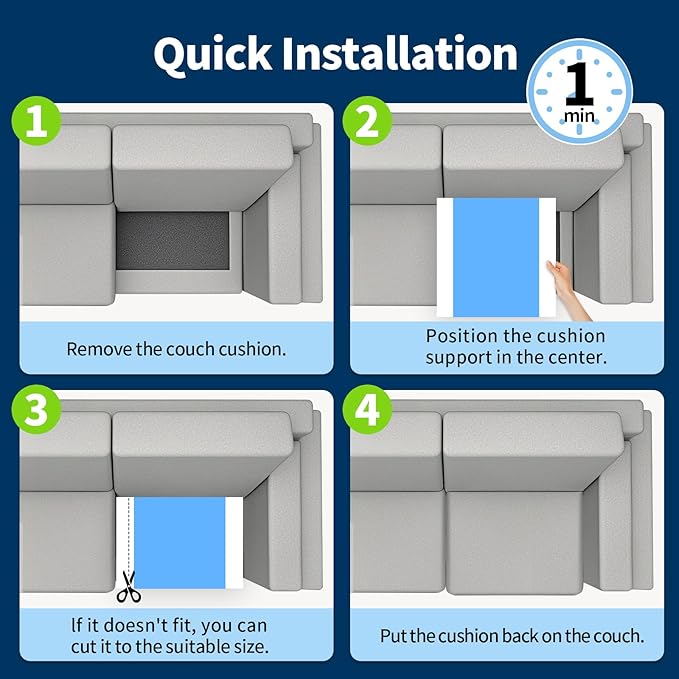 Quick Installation

1
min

1
Remove the couch cushion.

2
Position the cushion support in the center.

3
If it doesn't fit, you can cut it to the suitable size.

4
Put the cushion back on the couch.