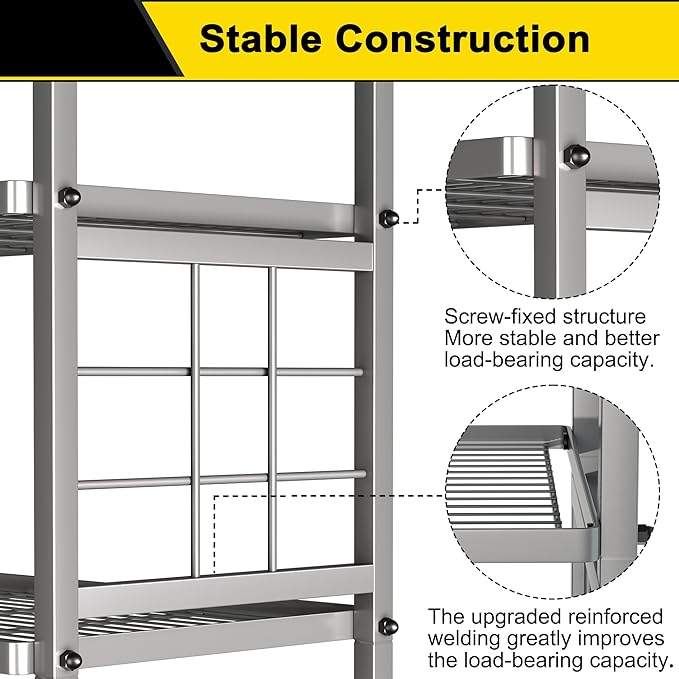 Stable Construction

Screw-fixed structure
More stable and better load-bearing capacity.

The upgraded reinforced welding greatly improves the load-bearing capacity.