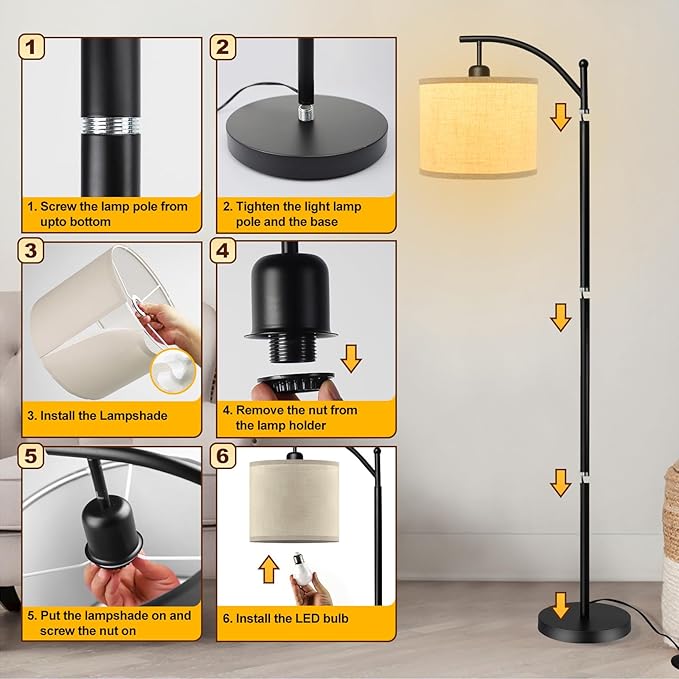 1

1. Screw the lamp pole from upto bottom

2

2. Tighten the light lamp pole and the base

3

3. Install the Lampshade

4

4. Remove the nut from the lamp holder

5

5. Put the lampshade on and screw the nut on

6

6. Install the LED bulb