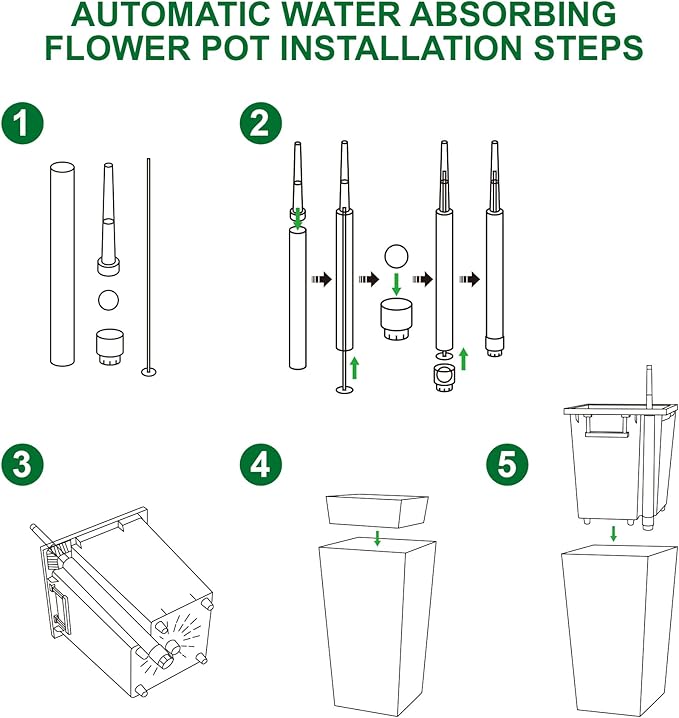 AUTOMATIC WATER ABSORBING FLOWER POT INSTALLATION STEPS

1

2

3

4

5