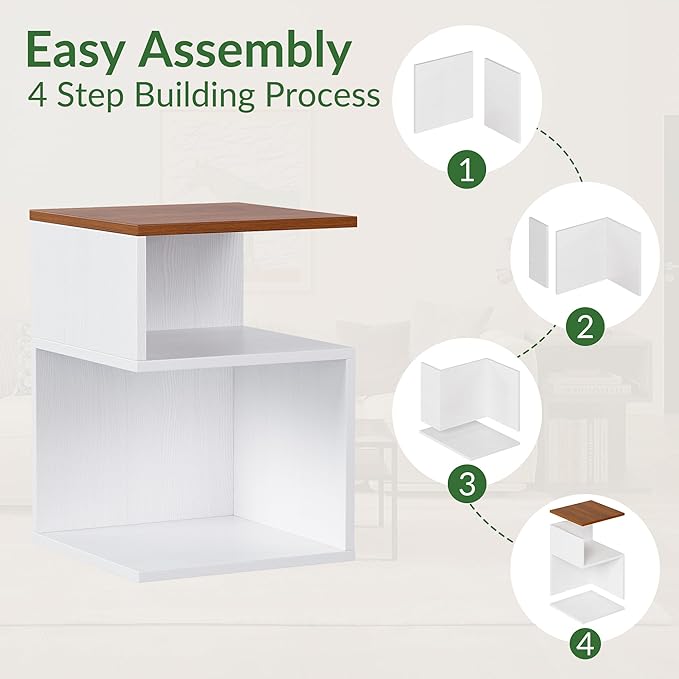 Easy Assembly
4 Step Building Process

1

2

3

4