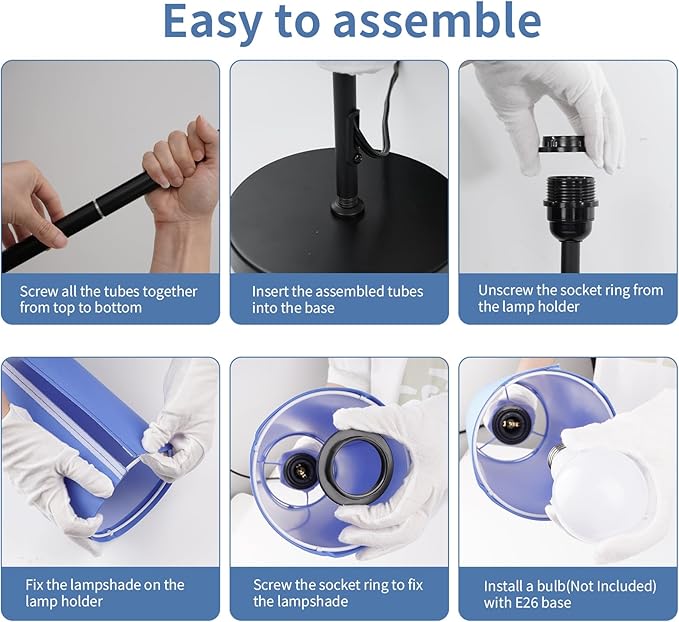 Easy to assemble

Screw all the tubes together from top to bottom

Insert the assembled tubes into the base

Unscrew the socket ring from the lamp holder

Fix the lampshade on the lamp holder

Screw the socket ring to fix the lampshade

Install a bulb(Not Included) with E26 base