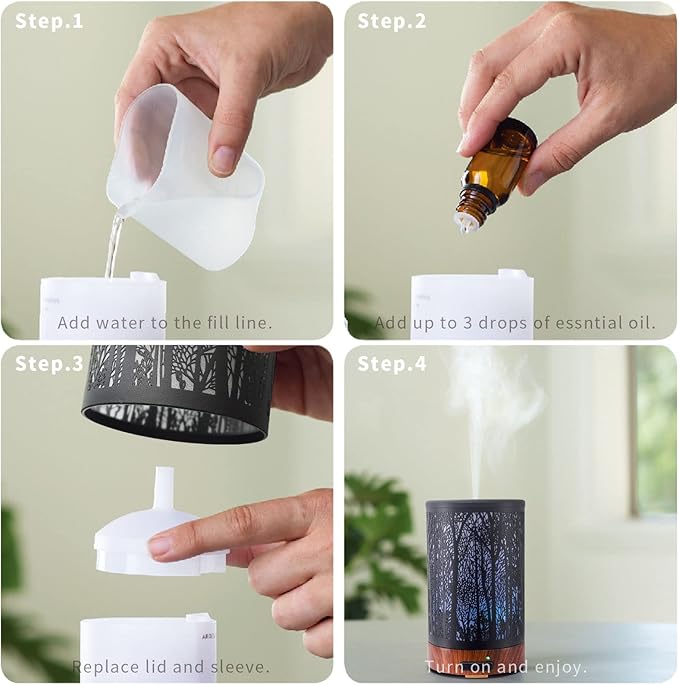 Step.1

Add water to the fill line.

Step.2

Add up to 3 drops of essntial oil.

Step.3

Replace lid and sleeve.

Step.4

Turn on and enjoy.