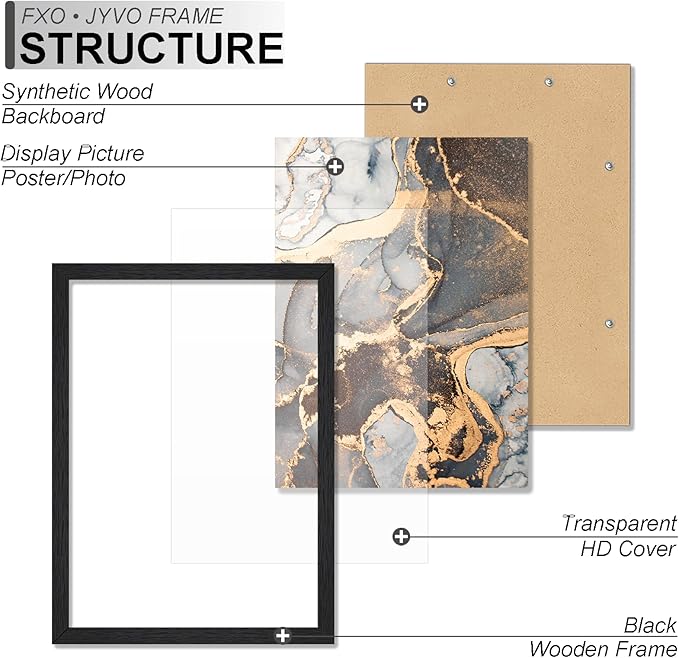 FXO • JYVO FRAME
STRUCTURE

Synthetic Wood Backboard

Display Picture Poster/Photo

Transparent HD Cover

Black Wooden Frame