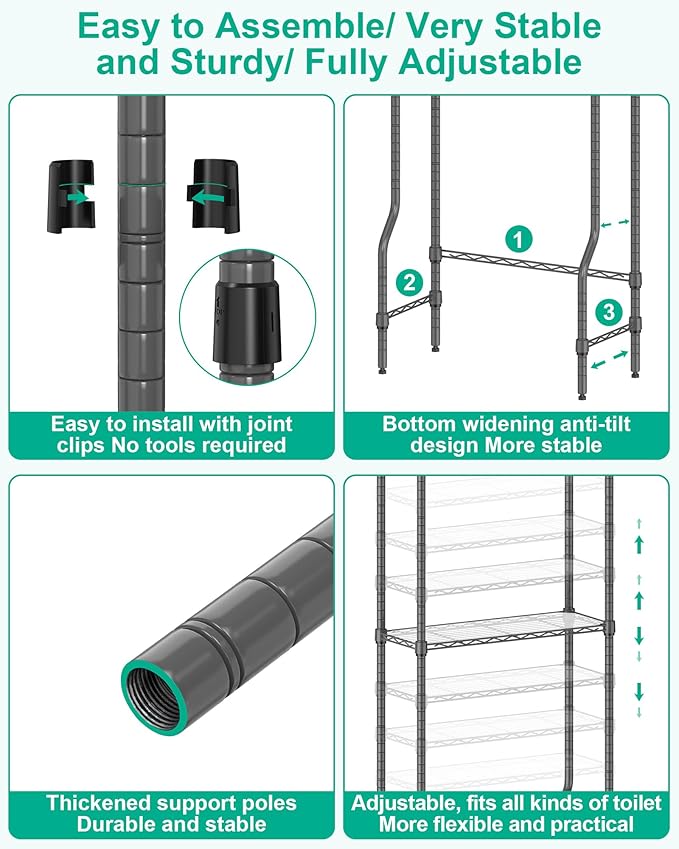 Easy to Assemble/ Very Stable and Sturdy/ Fully Adjustable

Easy to install with joint clips No tools required

1

2

3

Bottom widening anti-tilt design More stable

Thickened support poles Durable and stable

Adjustable, fits all kinds of toilet More flexible and practical