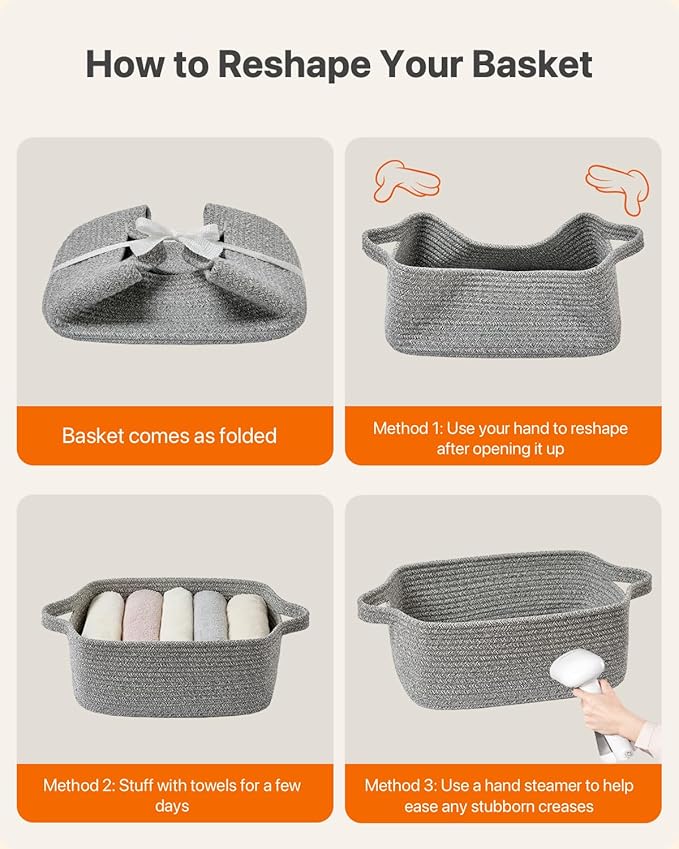 How to Reshape Your Basket

Basket comes as folded

Method 1: Use your hand to reshape after opening it up

Method 2: Stuff with towels for a few days

Method 3: Use a hand steamer to help ease any stubborn creases