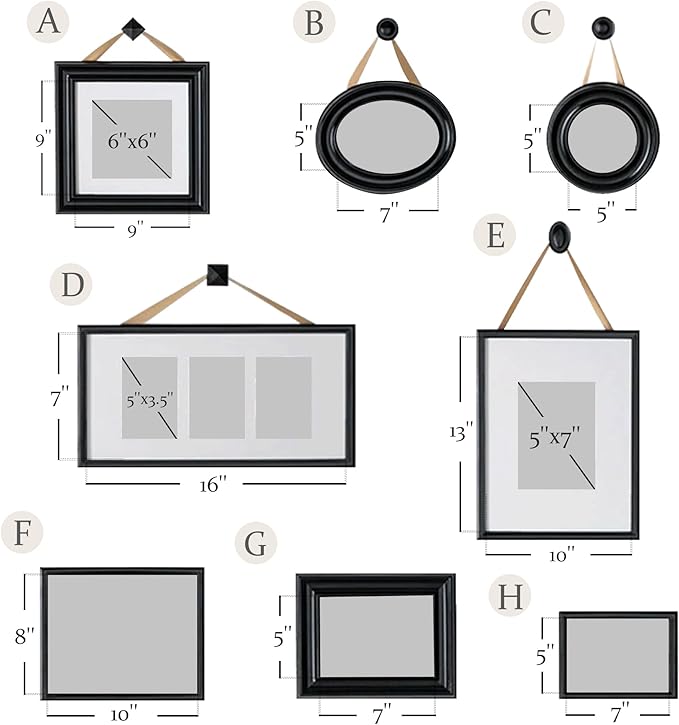 A

9"

6"x6"

9"

B

5"

7"

C

5"

5"

D

7"

5"x3.5"

16"

E

13"

5"x7"

10"

F

8"

10"

G

5"

7"

H

5"

7"