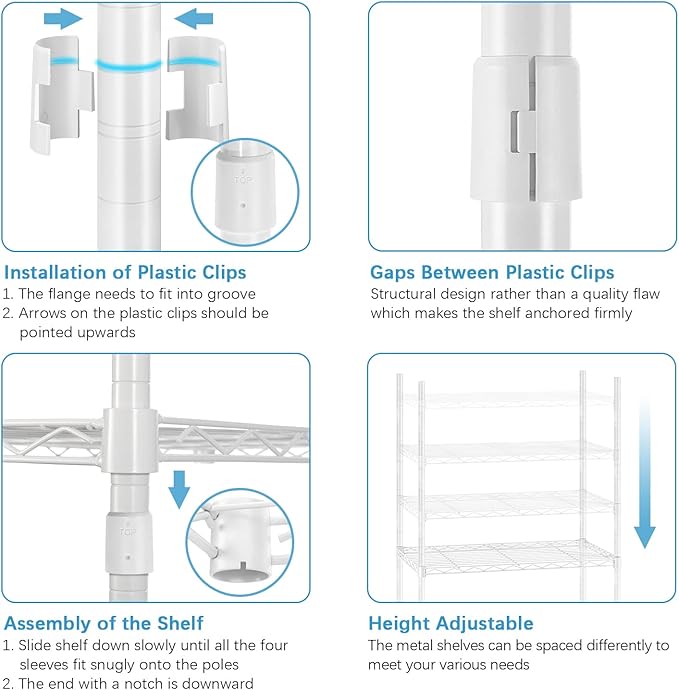 TOP

Installation of Plastic Clips
1. The flange needs to fit into groove
2. Arrows on the plastic clips should be pointed upwards

Gaps Between Plastic Clips
Structural design rather than a quality flaw which makes the shelf anchored firmly

TOP

Assembly of the Shelf
1. Slide shelf down slowly until all the four sleeves fit snugly onto the poles
2. The end with a notch is downward

Height Adjustable
The metal shelves can be spaced differently to meet your various needs