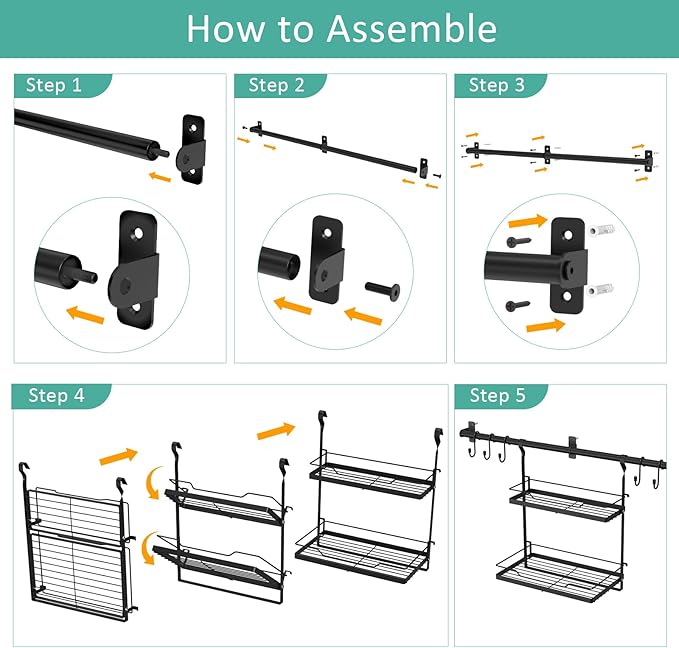 How to Assemble

Step 1

Step 2

Step 3

Step 4

Step 5