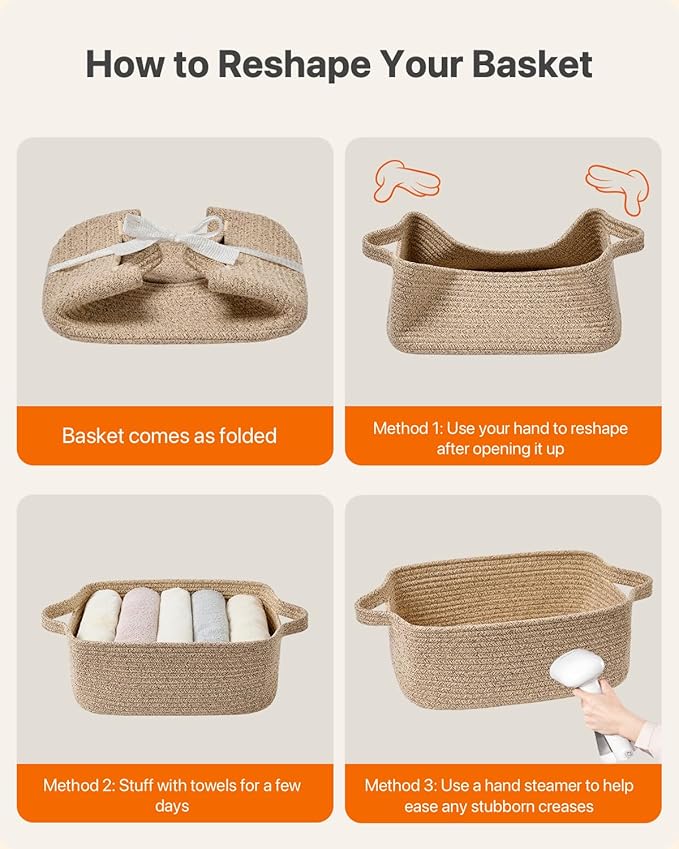 How to Reshape Your Basket

Basket comes as folded

Method 1: Use your hand to reshape after opening it up

Method 2: Stuff with towels for a few days

Method 3: Use a hand steamer to help ease any stubborn creases