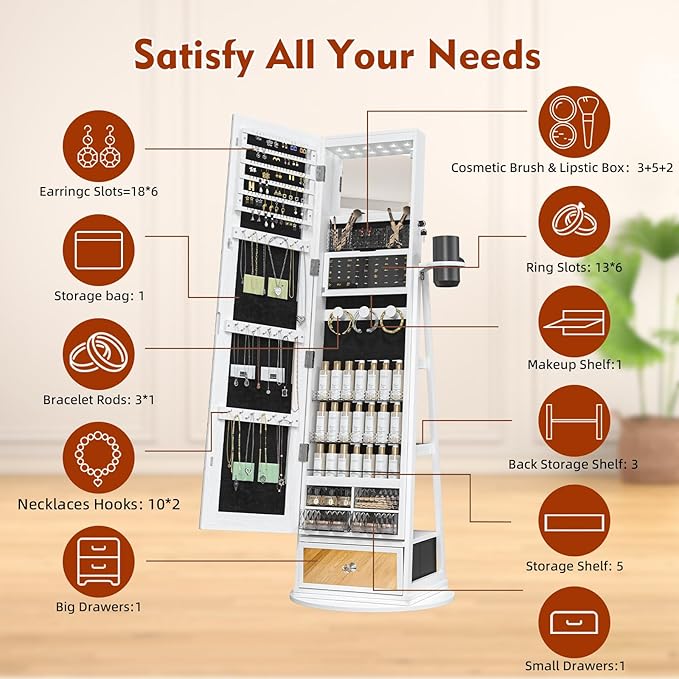 Satisfy All Your Needs

Earringc Slots=18*6

Storage bag: 1

Bracelet Rods: 3*1

Necklaces Hooks: 10*2

Big Drawers:1

Cosmetic Brush & Lipstic Box: 3+5+2

Ring Slots: 13*6

Makeup Shelf:1

Back Storage Shelf: 3

Storage Shelf: 5

Small Drawers:1