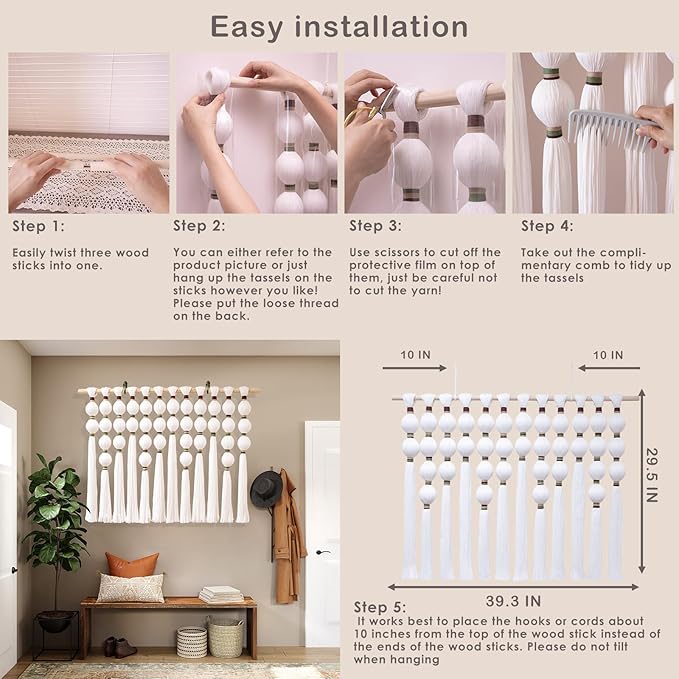 Easy installation

Step 1:

Easily twist three wood sticks into one.

Step 2:

You can either refer to the product picture or just hang up the tassels on the sticks however you like! Please put the loose thread on the back.

Step 3:

Use scissors to cut off the protective film on top of them, just be careful not to cut the yarn!

Step 4:

Take out the complimentary comb to tidy up the tassels

10 IN

10 IN

29.5 IN

39.3 IN

Step 5:

It works best to place the hooks or cords about 10 inches from the top of the wood stick instead of the ends of the wood sticks. Please do not tilt when hanging