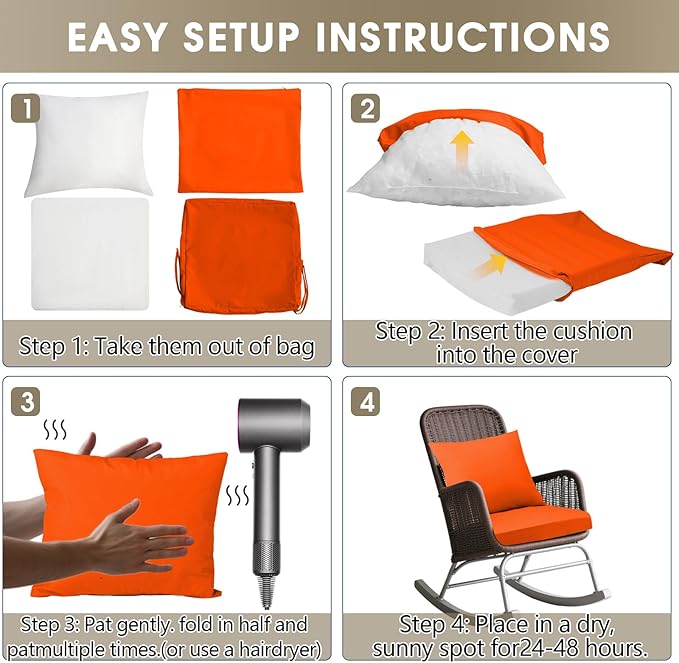 EASY SETUP INSTRUCTIONS

1

Step 1: Take them out of bag

2

Step 2: Insert the cushion into the cover

3

Step 3: Pat gently. fold in half and patmultiple times.(or use a hairdryer)

4

Step 4: Place in a dry, sunny spot for24-48 hours.