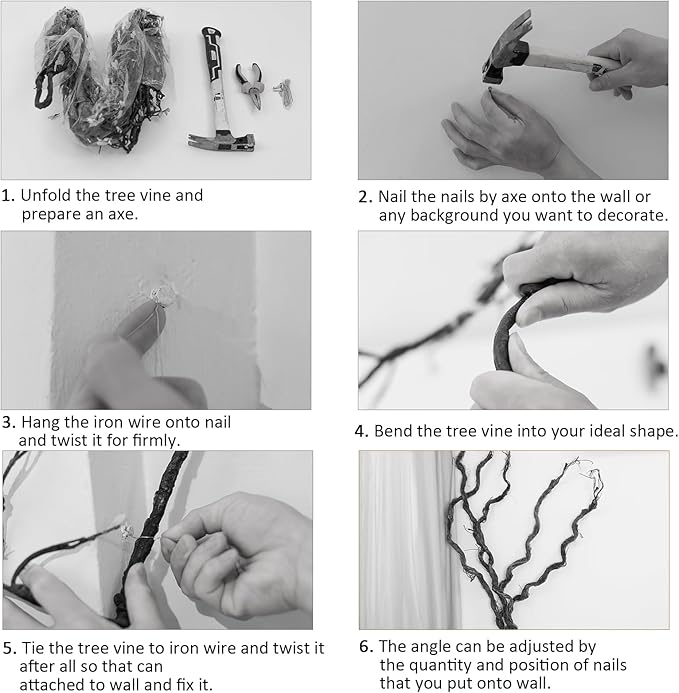 1. Unfold the tree vine and prepare an axe.

2. Nail the nails by axe onto the wall or any background you want to decorate.

3. Hang the iron wire onto nail and twist it for firmly.

4. Bend the tree vine into your ideal shape.

5. Tie the tree vine to iron wire and twist it after all so that can attached to wall and fix it.

6. The angle can be adjusted by the quantity and position of nails that you put onto wall.