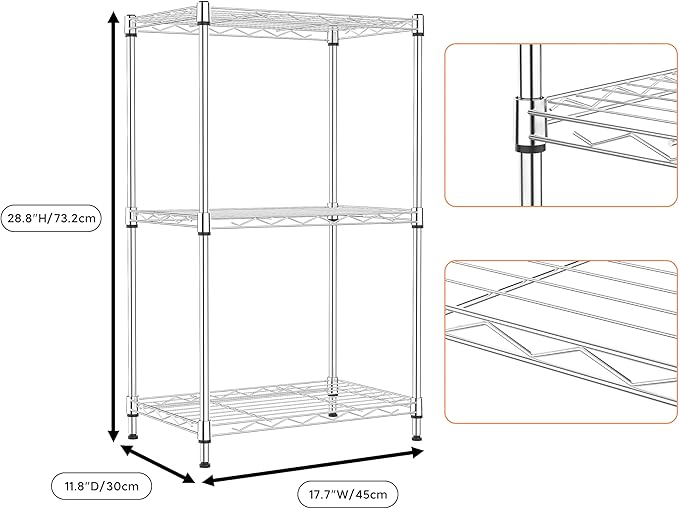 28.8"H/73.2cm

11.8"D/30cm

17.7"W/45cm